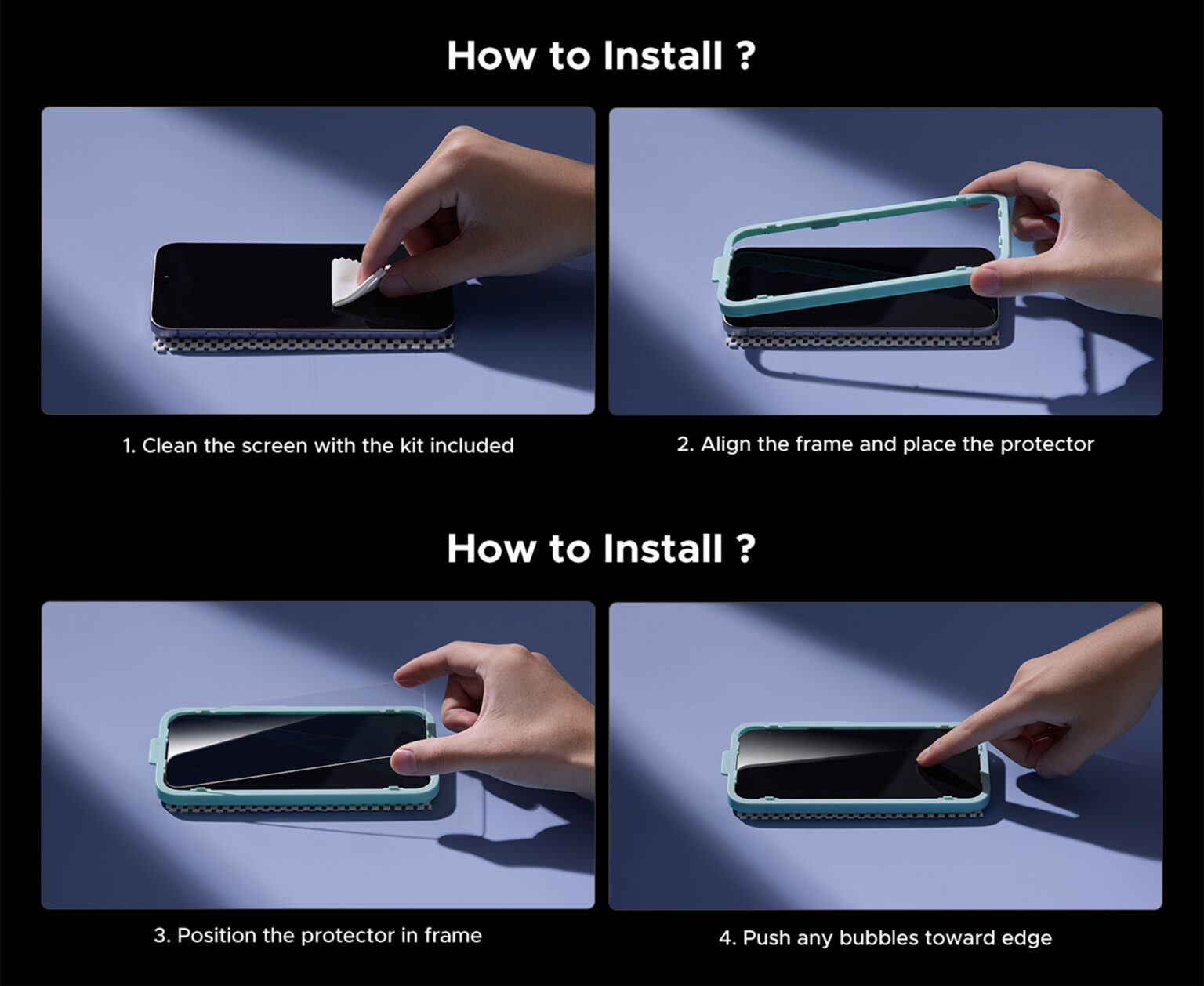 How to Install ?

1. Clean the screen with the kit included

2. Align the frame and place the protector

How to Install ?

3. Position the protector in frame

4. Push any bubbles toward edge